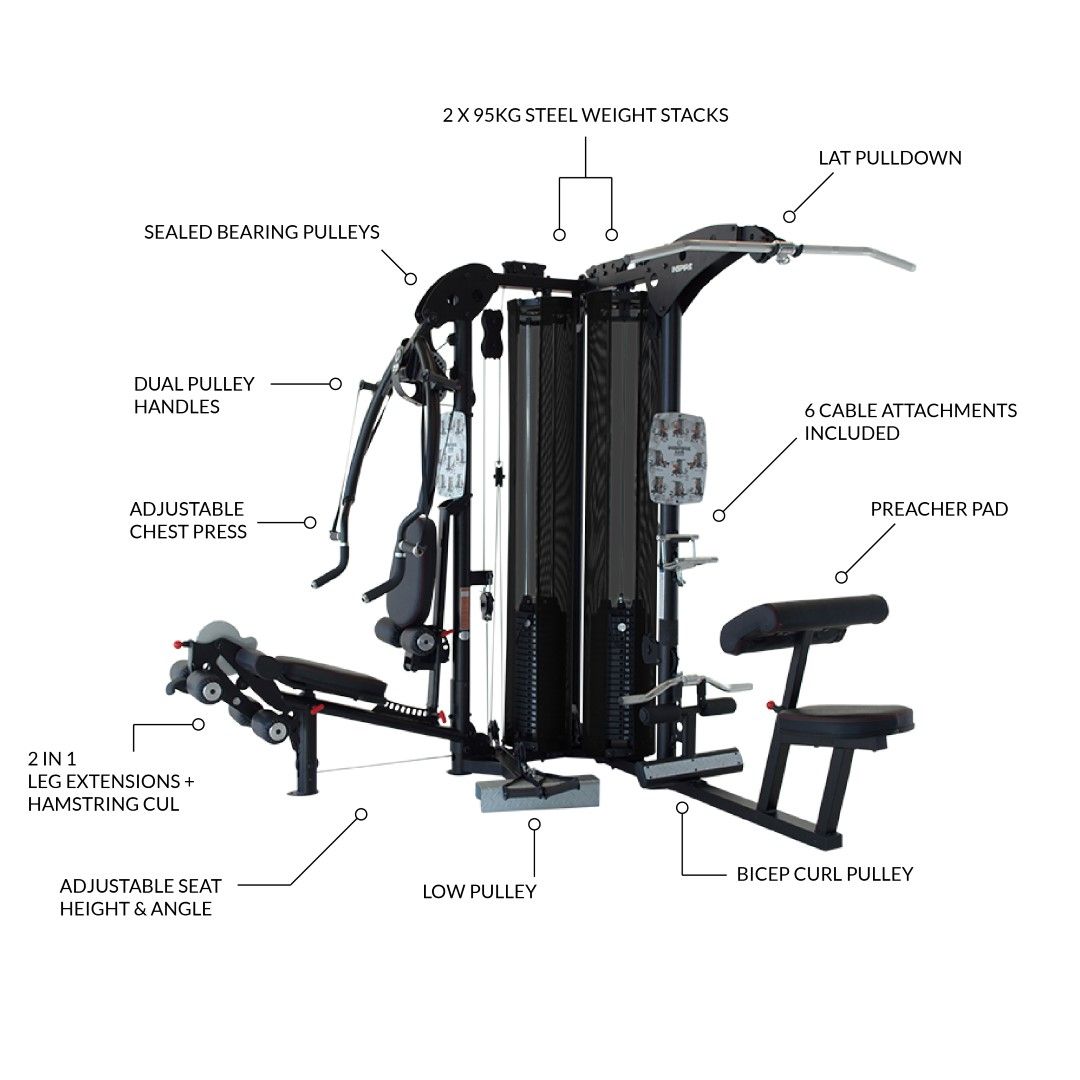 2 X 95KG STEEL WEIGHT STACKS

LAT PULLDOWN

SEALED BEARING PULLEYS

DUAL PULLEY HANDLES

6 CABLE ATTACHMENTS INCLUDED

ADJUSTABLE CHEST PRESS

PREACHER PAD

2 IN 1
LEG EXTENSIONS +
HAMSTRING CUL

ADJUSTABLE SEAT HEIGHT & ANGLE

LOW PULLEY

BICEP CURL PULLEY