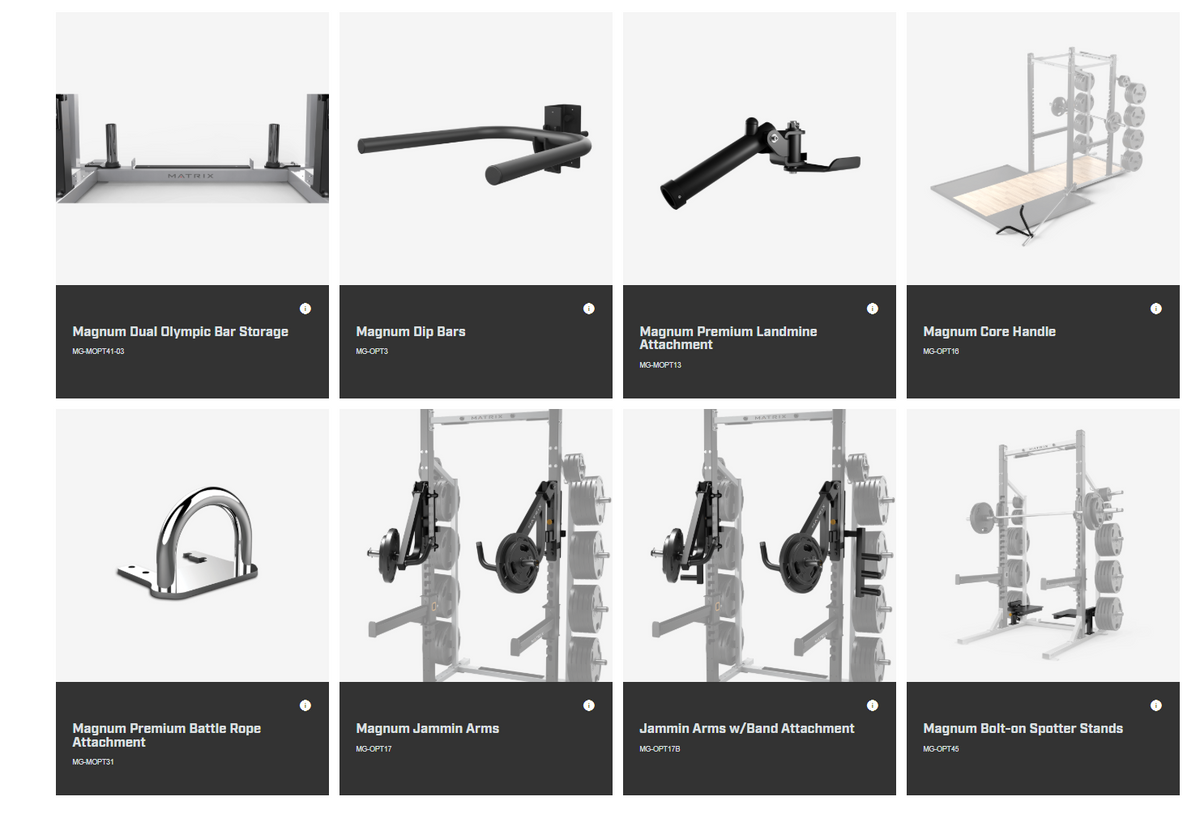 MATRIX

Magnum Dual Olympic Bar Storage
MG-MOPT41-03

Magnum Dip Bars
MG-OPT3

Magnum Premium Landmine Attachment
MG-MOPT13

Magnum Core Handle
MG-OPT16

Magnum Premium Battle Rope Attachment
MG-MOPT31

MATRIX

Magnum Jammin Arms
MG-OPT17

MATRIX

Jammin Arms w/Band Attachment
MG-OPT17B

MATRIX

Magnum Bolt-on Spotter Stands
MG-OPT45