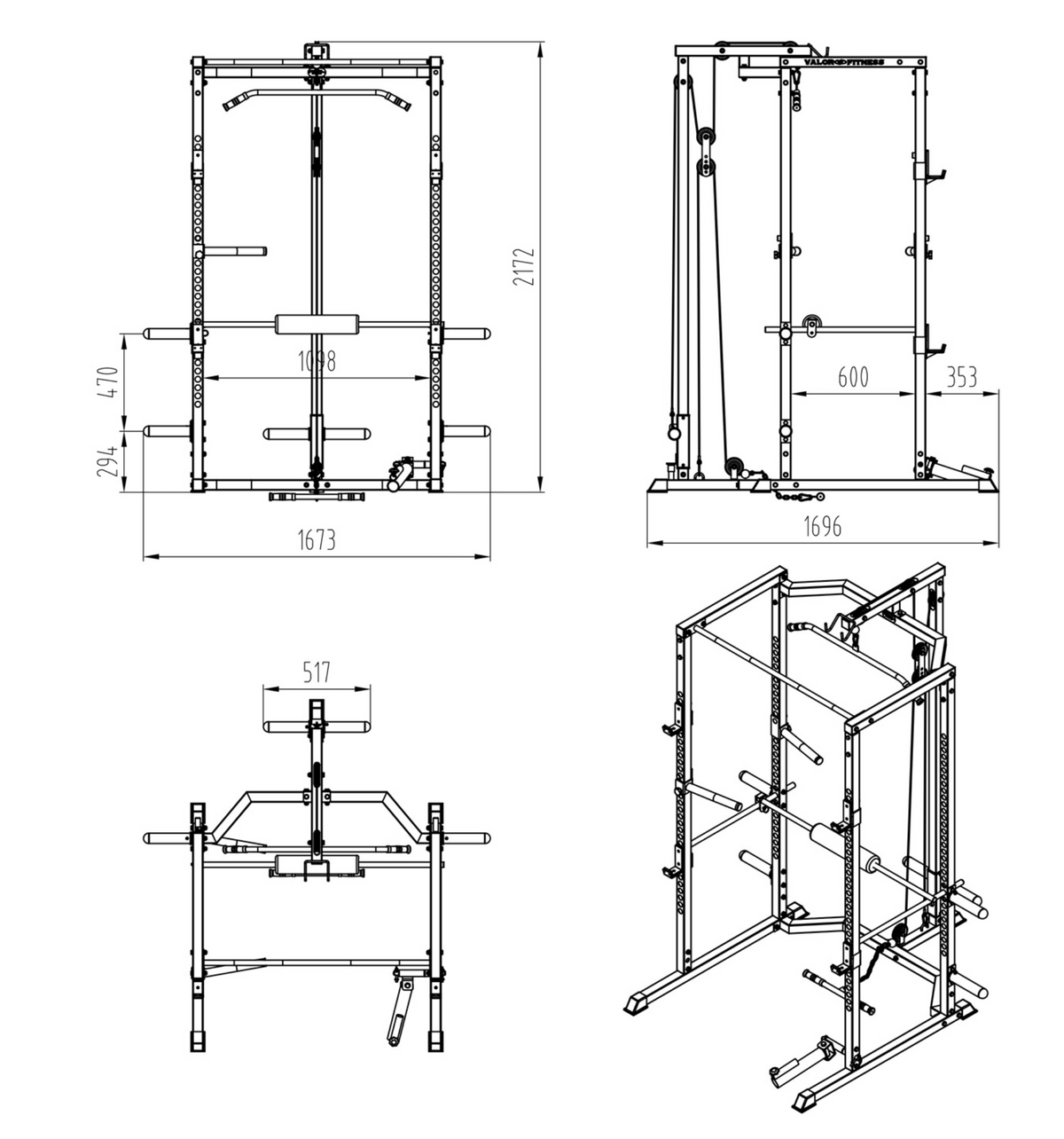 2172

1098

470

294

1673

VALOR FITNESS

600

353

1696

517