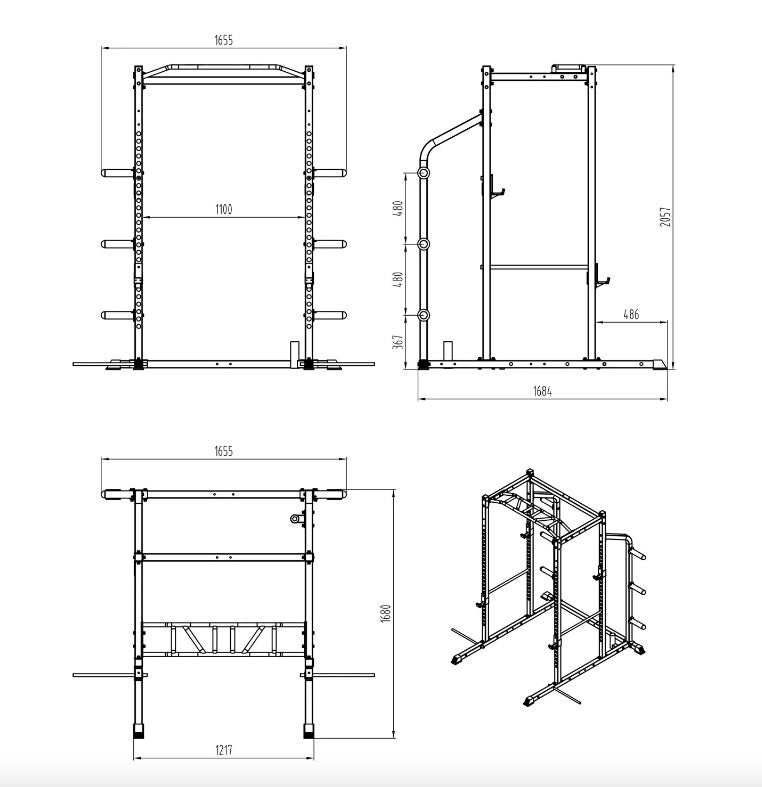 1655

1100

480

480

367

2057

486

1684

1655

1680

1217